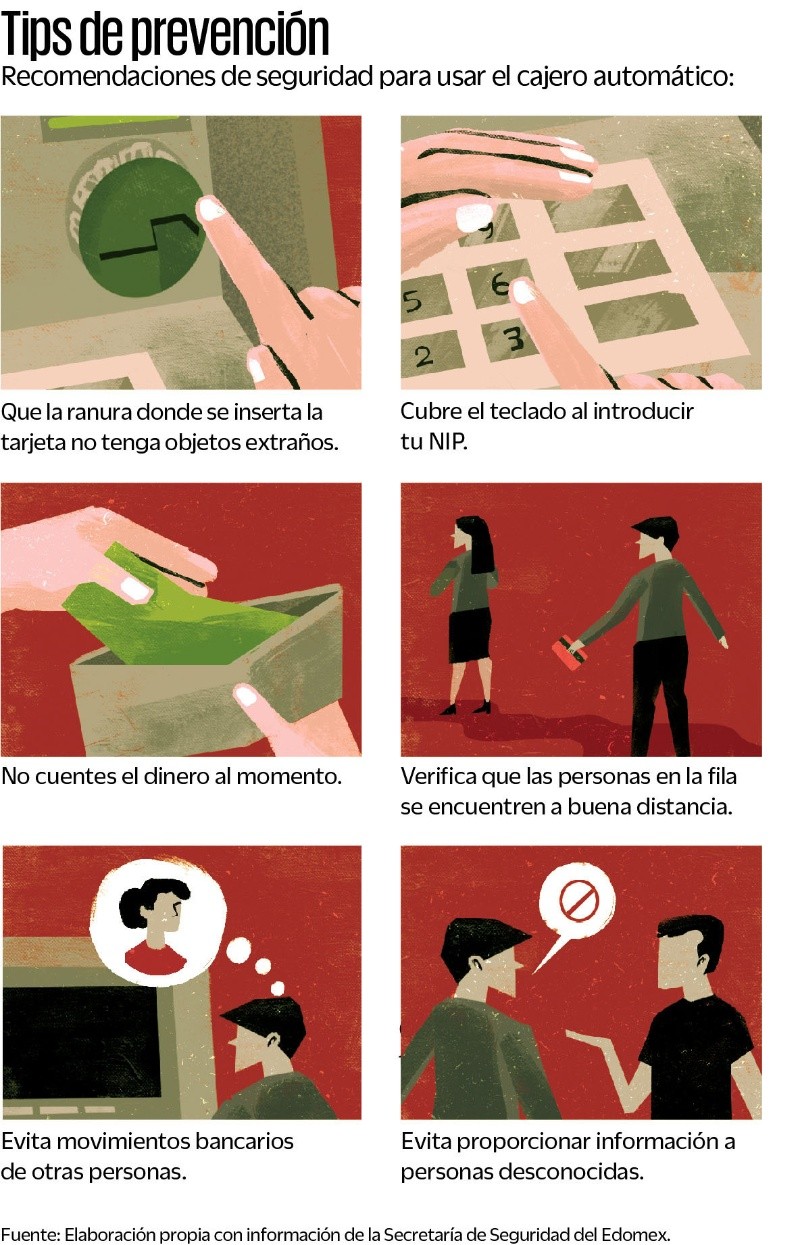 Tips de prevención

Recomendaciones de seguridad para usar el cajero automático:

9
5
6
2
3

Que la ranura donde se inserta la tarjeta no tenga objetos extraños.

Cubre el teclado al introducir tu NIP.

No cuentes el dinero al momento.

Verifica que las personas en la fila se encuentren a buena distancia.

Evita movimientos bancarios de otras personas.

Evita proporcionar información a personas desconocidas.

Fuente: Elaboración propia con información de la Secretaría de Seguridad del Edomex.