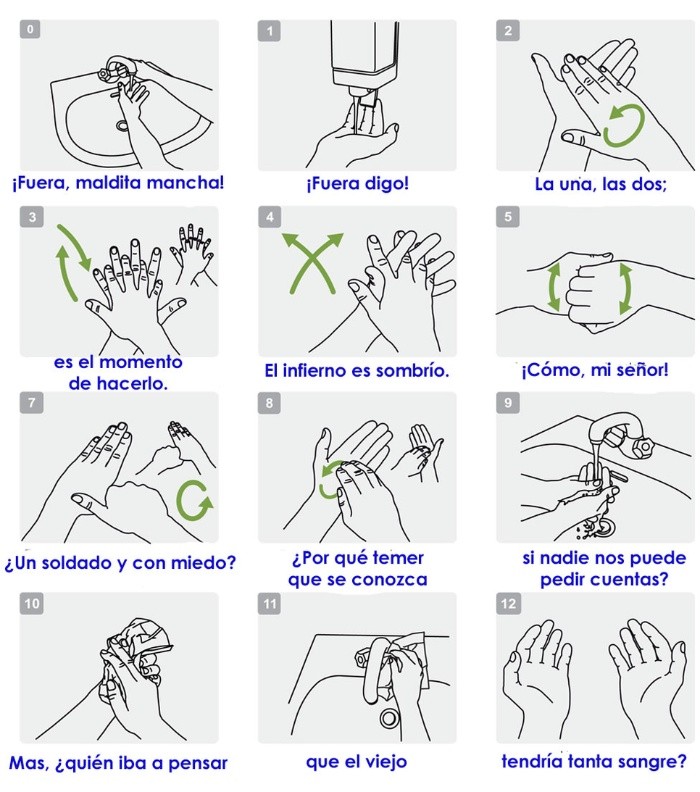 0
¡Fuera, maldita mancha!

1
¡Fuera digo!

2
La una, las dos;

3
es el momento de hacerlo.

4
El infierno es sombrío.

5
¡Cómo, mi señor!

7
¿Un soldado y con miedo?

8
¿Por qué temer que se conozca

9
si nadie nos puede pedir cuentas?

10
Mas, ¿quién iba a pensar

11
que el viejo

12
tendría tanta sangre?