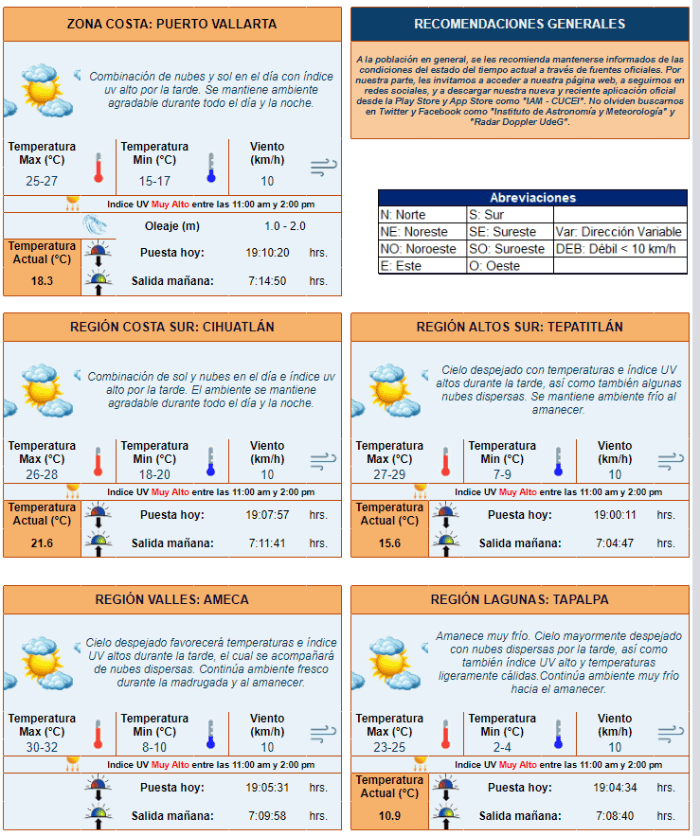 ZONA COSTA: PUERTO VALLARTA

Combinación de nubes y sol en el día con índice uv alto por la tarde. Se mantiene ambiente agradable durante todo el día y la noche.

| Temperatura Max (°C) | Temperatura Min (°C) | Viento (km/h) |
|---|---|---|
| 25-27 | 15-17 | 10 |

Indice UV Muy Alto entre las 11:00 am y 2:00 pm

Oleaje (m) 1.0 - 2.0

Temperatura Actual (°C) 18.3

Puesta hoy: 19:10:20 hrs.
Salida mañana: 7:14:50 hrs.

RECOMENDACIONES GENERALES

A la población en general, se les recomienda mantenerse informados de las condiciones del estado del tiempo actual a través de fuentes oficiales. Por nuestra parte, les invitamos a acceder a nuestra página web, a seguirnos en redes sociales, y a descargar nuestra nueva y reciente aplicación oficial desde la Play Store y App Store como "IAM - CUCEI". No olviden buscarnos en Twitter y Facebook como "Instituto de Astronomía y Meteorología" y "Radar Doppler UdeG".

| Abreviaciones | | |
|---|---|---|
| N: Norte | S: Sur | |
| NE: Noreste | SE: Sureste | Var: Dirección Variable |
| NO: Noroeste | SO: Suroeste | DEB: Débil < 10 km/h |
| E: Este | O: Oeste | |

REGIÓN COSTA SUR: CIHUATLÁN

Combinación de sol y nubes en el día e índice uv alto por la tarde. El ambiente se mantiene agradable durante todo el día y la noche.

| Temperatura Max (°C) | Temperatura Min (°C) | Viento (km/h) |
|---|---|---|
| 26-28 | 18-20 | 10 |

Indice UV Muy Alto entre las 11:00 am y 2:00 pm

Temperatura Actual (°C) 21.6

Puesta hoy: 19:07:57 hrs.
Salida mañana: 7:11:41 hrs.

REGIÓN ALTOS SUR: TEPATITLÁN

Cielo despejado con temperaturas e índice UV altos durante la tarde, así como también algunas nubes dispersas. Se mantiene ambiente frío al amanecer.

| Temperatura Max (°C) | Temperatura Min (°C) | Viento (km/h) |
|---|---|---|
| 27-29 | 7-9 | 10 |

Indice UV Muy Alto entre las 11:00 am y 2:00 pm

Temperatura Actual (°C) 15.6

Puesta hoy: 19:00:11 hrs.
Salida mañana: 7:04:47 hrs.

REGIÓN VALLES: AMECA

Cielo despejado favorecerá temperaturas e índice UV altos durante la tarde, el cual se acompañará de nubes dispersas. Continúa ambiente fresco durante la madrugada y al amanecer.

| Temperatura Max (°C) | Temperatura Min (°C) | Viento (km/h) |
|---|---|---|
| 30-32 | 8-10 | 10 |

Indice UV Muy Alto entre las 11:00 am y 2:00 pm

Puesta hoy: 19:05:31 hrs.
Salida mañana: 7:09:58 hrs.

REGIÓN LAGUNAS: TAPALPA

Amanece muy frío. Cielo mayormente despejado con nubes dispersas por la tarde, así como también índice UV alto y temperaturas ligeramente cálidas.Continúa ambiente muy frío hacia el amanecer.

| Temperatura Max (°C) | Temperatura Min (°C) | Viento (km/h) |
|---|---|---|
| 23-25 | 2-4 | 10 |

Indice UV Muy Alto entre las 11:00 am y 2:00 pm

Temperatura Actual (°C) 10.9

Puesta hoy: 19:04:34 hrs.
Salida mañana: 7:08:40 hrs.