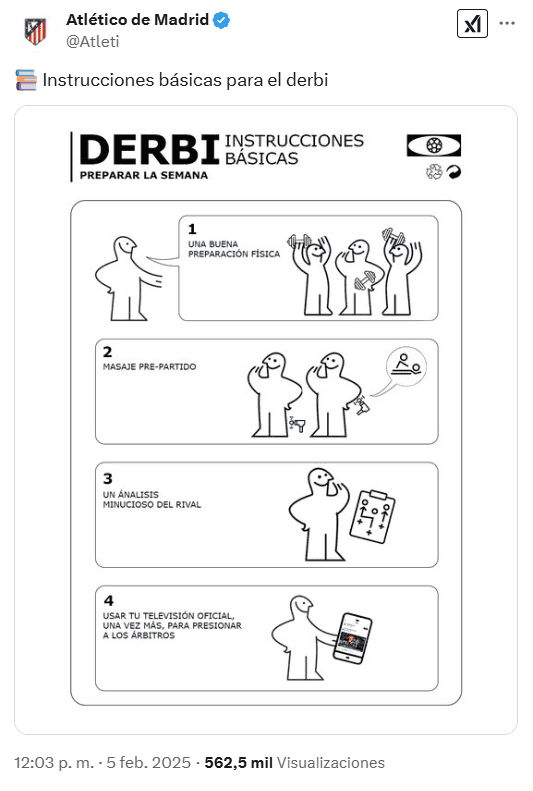 Atlético de Madrid
@Atleti

Instrucciones básicas para el derbi

DERBI INSTRUCCIONES BÁSICAS
PREPARAR LA SEMANA

1
UNA BUENA PREPARACIÓN FÍSICA

2
MASAJE PRE-PARTIDO

3
UN ÁNALISIS MINUCIOSO DEL RIVAL

4
USAR TU TELEVISIÓN OFICIAL, UNA VEZ MÁS, PARA PRESIONAR A LOS ÁRBITROS

12:03 p. m. · 5 feb. 2025 · 562,5 mil Visualizaciones